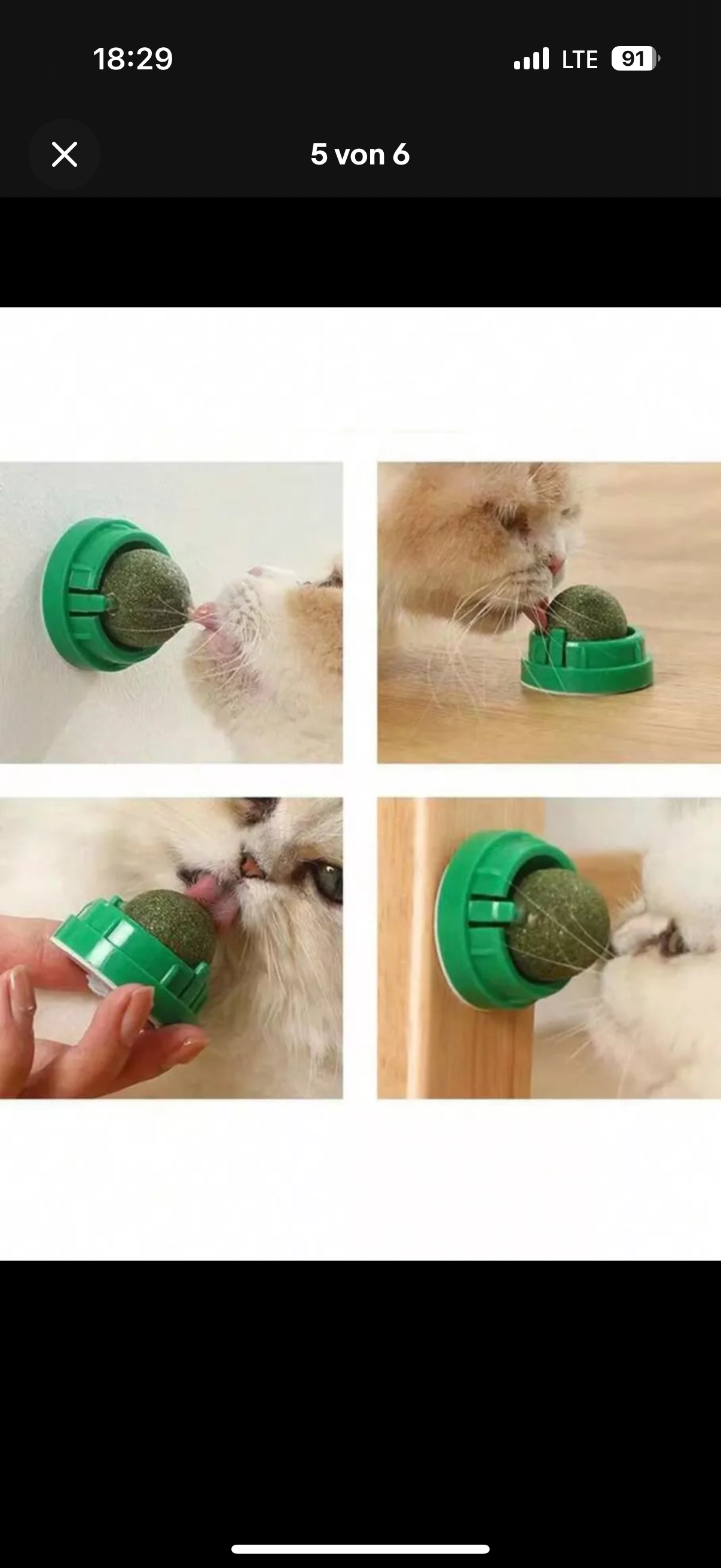 18:29
LTE 91

5 von 6