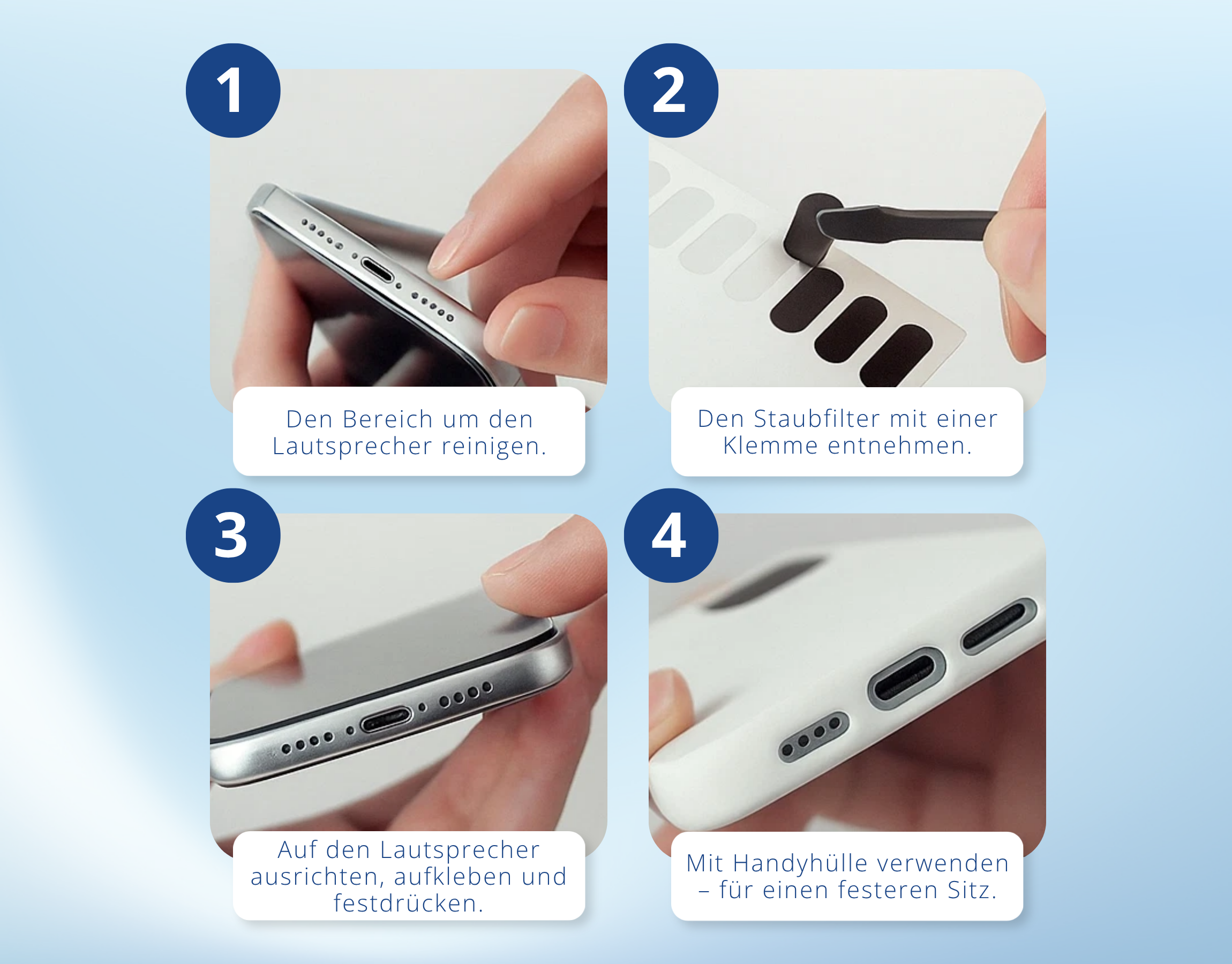 1

Den Bereich um den Lautsprecher reinigen.

2

Den Staubfilter mit einer Klemme entnehmen.

3

Auf den Lautsprecher ausrichten, aufkleben und festdrücken.

4

Mit Handyhülle verwenden – für einen festeren Sitz.