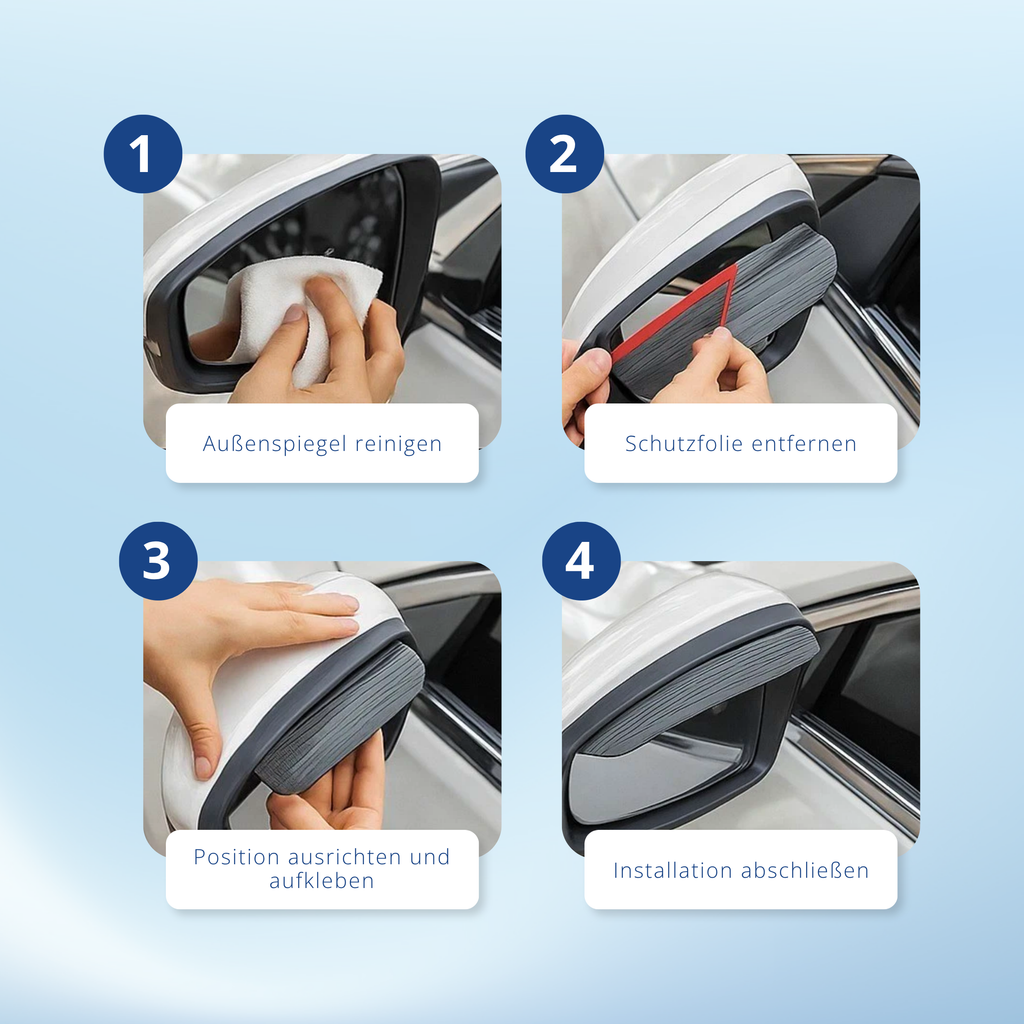 1

Außenspiegel reinigen

2

Schutzfolie entfernen

3

Position ausrichten und aufkleben

4

Installation abschließen